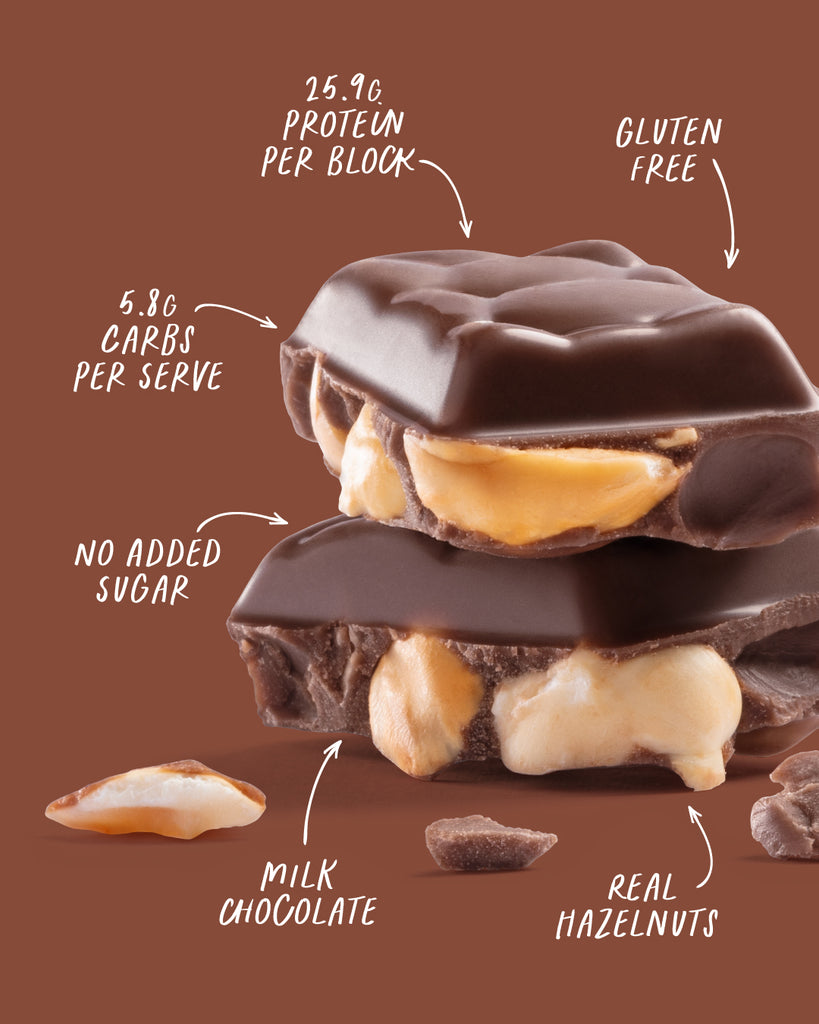 25.9G PROTEIN PER BLOCK

GLUTEN FREE

5.8G CARBS PER SERVE

NO ADDED SUGAR

MILK CHOCOLATE

REAL HAZELNUTS