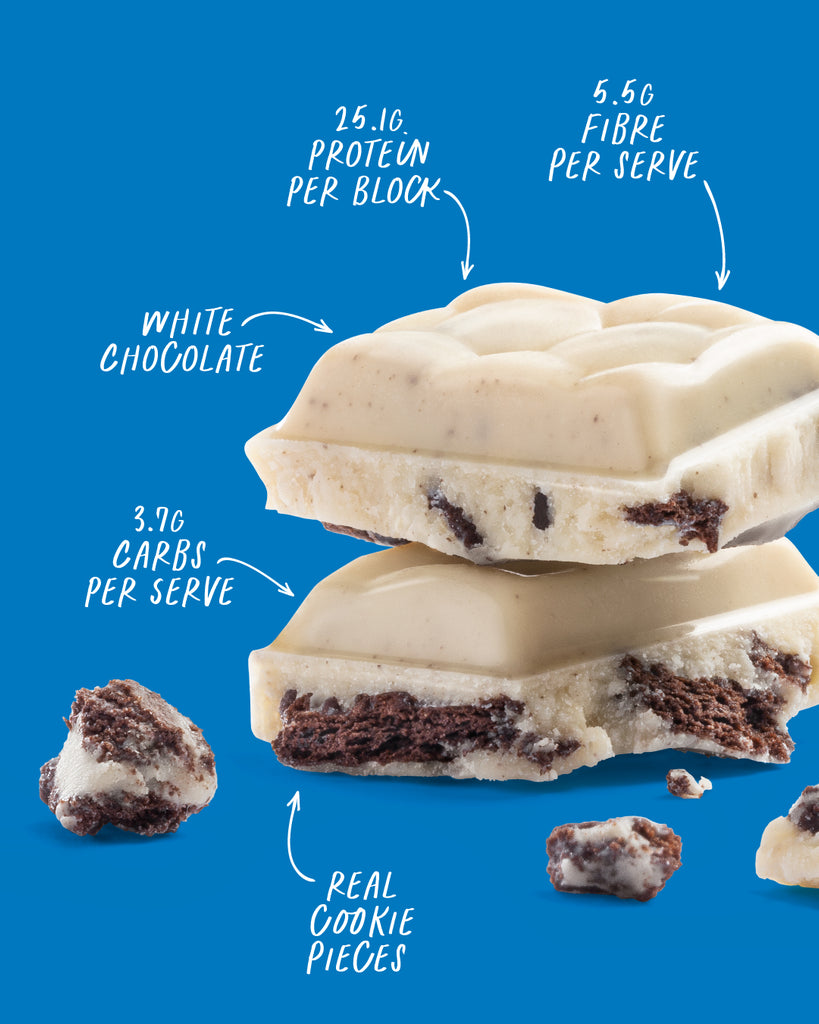 25.1G PROTEIN PER BLOCK

5.5G FIBRE PER SERVE

WHITE CHOCOLATE

3.7G CARBS PER SERVE

REAL COOKIE PIECES